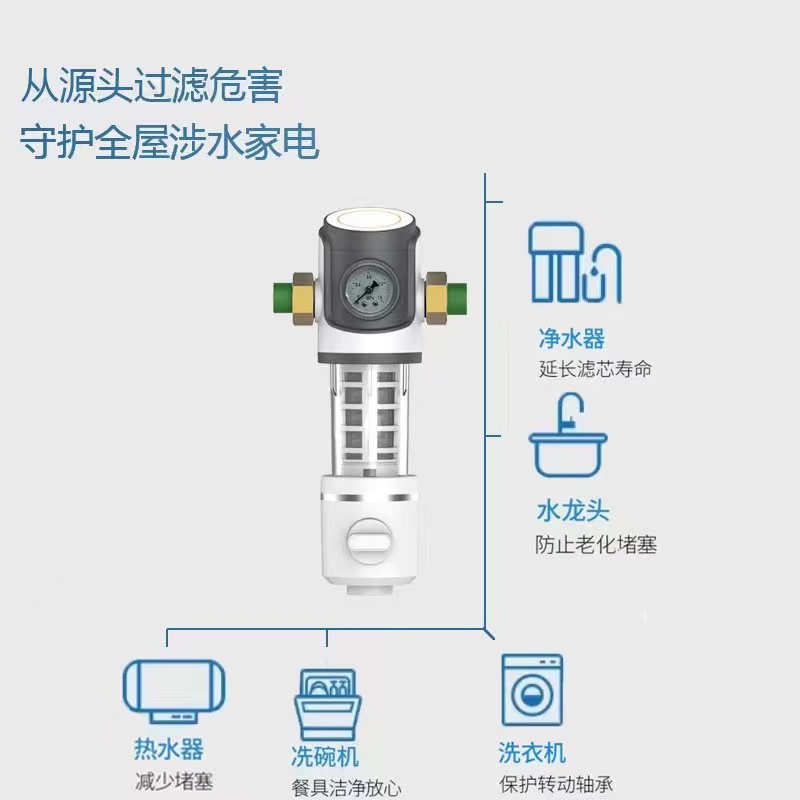 从源头过滤危害
守护全屋涉水家电

净水器
延长滤芯寿命

水龙头
防止老化堵塞

热水器
减少堵塞

洗碗机
餐具洁净放心

洗衣机
保护转动轴承